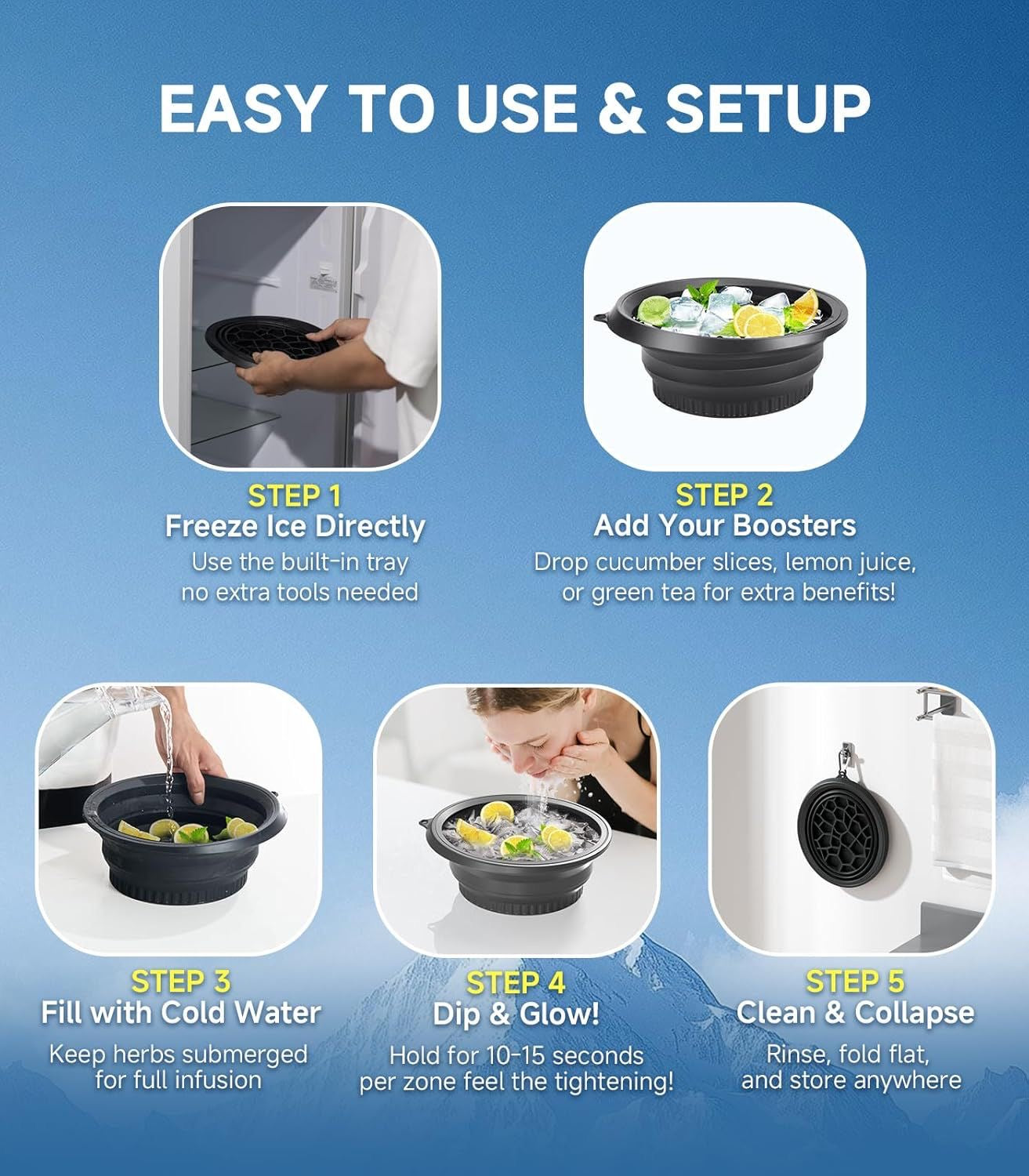 EASY TO USE & SETUP

STEP 1
Freeze Ice Directly
Use the built-in tray no extra tools needed

STEP 2
Add Your Boosters
Drop cucumber slices, lemon juice, or green tea for extra benefits!

STEP 3
Fill with Cold Water
Keep herbs submerged for full infusion

STEP 4
Dip & Glow!
Hold for 10-15 seconds per zone feel the tightening!

STEP 5
Clean & Collapse
Rinse, fold flat, and store anywhere