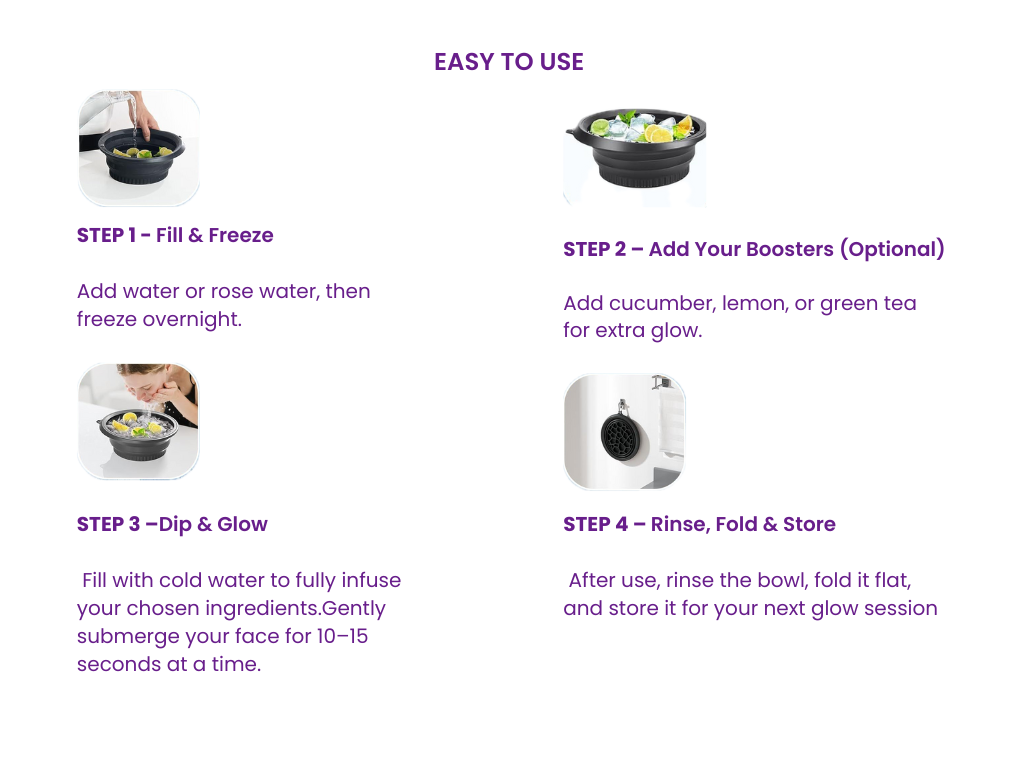 EASY TO USE

STEP 1 - Fill & Freeze

Add water or rose water, then freeze overnight.

STEP 2 – Add Your Boosters (Optional)

Add cucumber, lemon, or green tea for extra glow.

STEP 3 –Dip & Glow

Fill with cold water to fully infuse your chosen ingredients.Gently submerge your face for 10–15 seconds at a time.

STEP 4 – Rinse, Fold & Store

After use, rinse the bowl, fold it flat, and store it for your next glow session